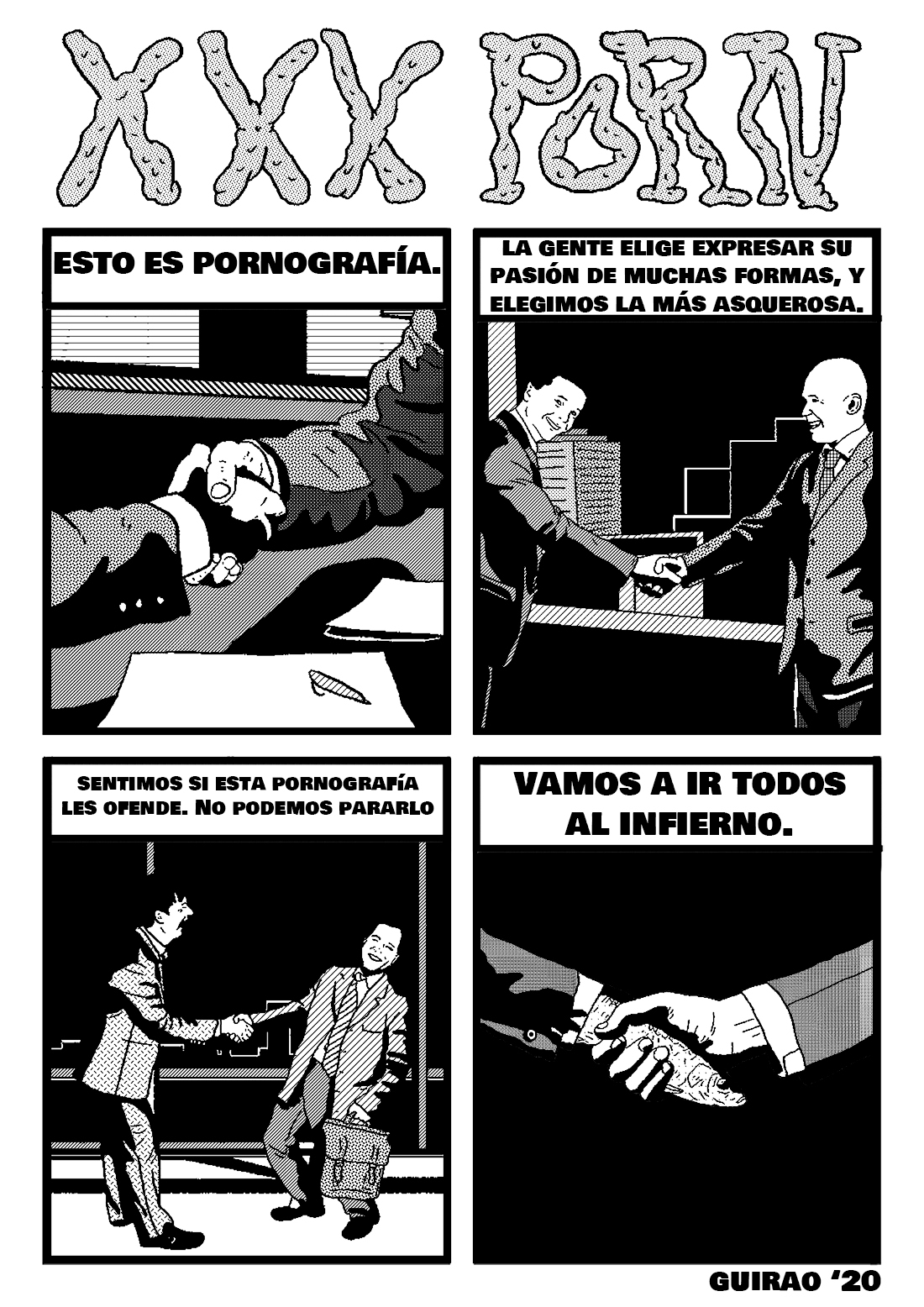 XXX PORN

ESTO ES PORNOGRAFÍA.

LA GENTE ELIGE EXPRESAR SU PASIÓN DE MUCHAS FORMAS, Y ELEGIMOS LA MÁS ASQUEROSA.

SENTIMOS SI ESTA PORNOGRAFÍA LES OFENDE. NO PODEMOS PARARLO

VAMOS A IR TODOS AL INFIERNO.

GUIRAO '20